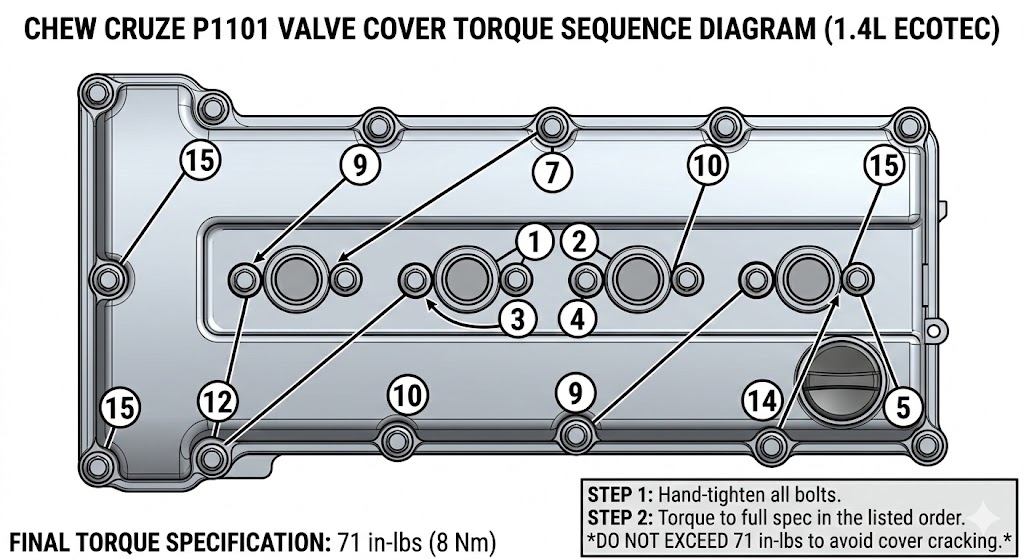 CHEW CRUZE P1101 VALVE COVER TORQUE SEQUENCE DIAGRAM (1.4L ECOTEC)

15
9
7
10
15
1
2
3
4
15
12
10
9
14
5

FINAL TORQUE SPECIFICATION: 71 in-lbs (8 Nm)

STEP 1: Hand-tighten all bolts.
STEP 2: Torque to full spec in the listed order.
*DO NOT EXCEED 71 in-lbs to avoid cover cracking.*