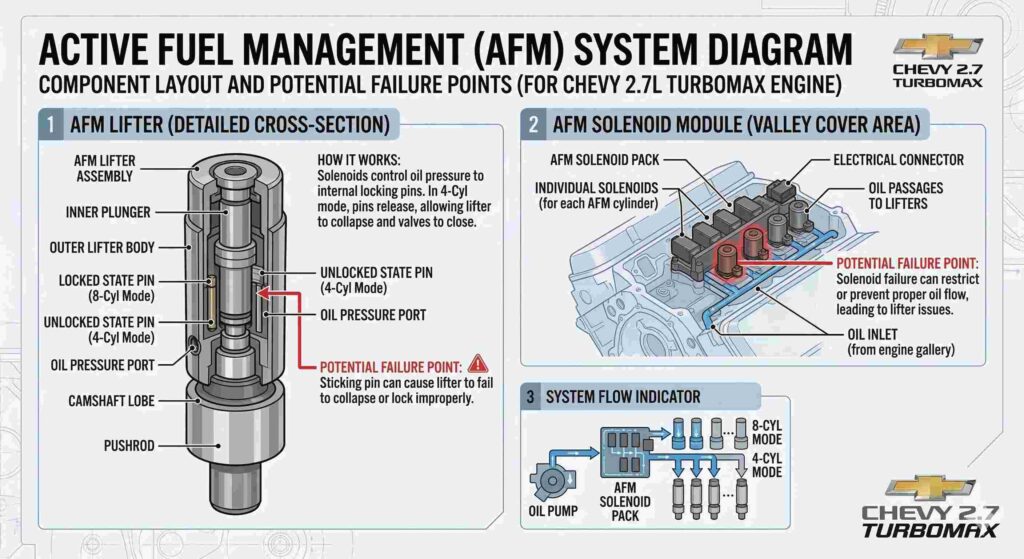 ACTIVE FUEL MANAGEMENT (AFM) SYSTEM DIAGRAM

COMPONENT LAYOUT AND POTENTIAL FAILURE POINTS (FOR CHEVY 2.7L TURBOMAX ENGINE)

CHEVY 2.7 TURBOMAX

1 AFM LIFTER (DETAILED CROSS-SECTION)

AFM LIFTER ASSEMBLY

INNER PLUNGER

OUTER LIFTER BODY

LOCKED STATE PIN (8-Cyl Mode)

UNLOCKED STATE PIN (4-Cyl Mode)

OIL PRESSURE PORT

CAMSHAFT LOBE

PUSHROD

HOW IT WORKS: Solenoids control oil pressure to internal locking pins. In 4-Cyl mode, pins release, allowing lifter to collapse and valves to close.

UNLOCKED STATE PIN (4-Cyl Mode)

OIL PRESSURE PORT

POTENTIAL FAILURE POINT: Sticking pin can cause lifter to fail to collapse or lock improperly.

2 AFM SOLENOID MODULE (VALLEY COVER AREA)

AFM SOLENOID PACK

INDIVIDUAL SOLENOIDS (for each AFM cylinder)

ELECTRICAL CONNECTOR

OIL PASSAGES TO LIFTERS

POTENTIAL FAILURE POINT: Solenoid failure can restrict or prevent proper oil flow, leading to lifter issues.

OIL INLET (from engine gallery)

3 SYSTEM FLOW INDICATOR

OIL PUMP

AFM SOLENOID PACK

8-CYL MODE

4-CYL MODE

CHEVY 2.7 TURBOMAX