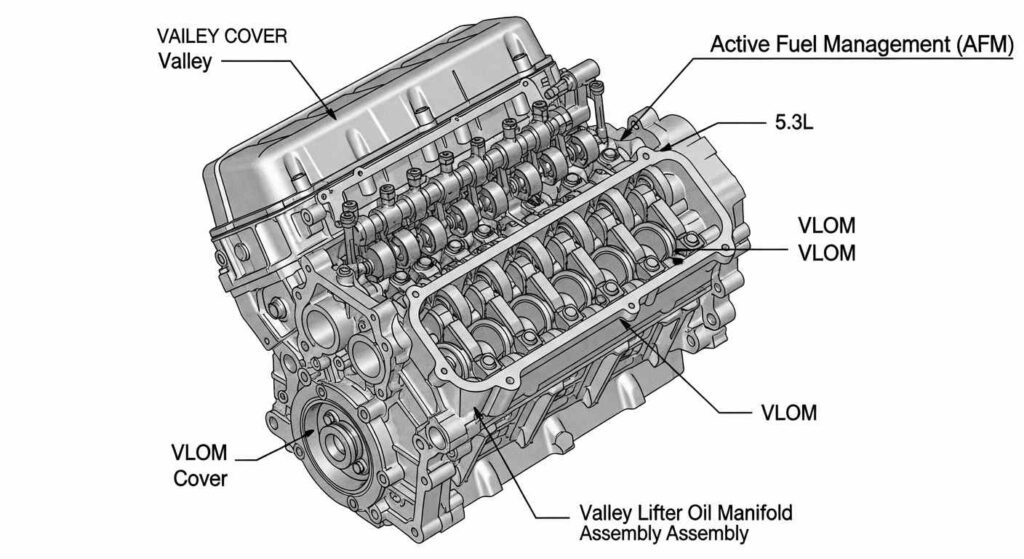 VAILEY COVER
Valley

Active Fuel Management (AFM)

5.3L

VLOM
VLOM

VLOM

VLOM
Cover

Valley Lifter Oil Manifold
Assembly Assembly